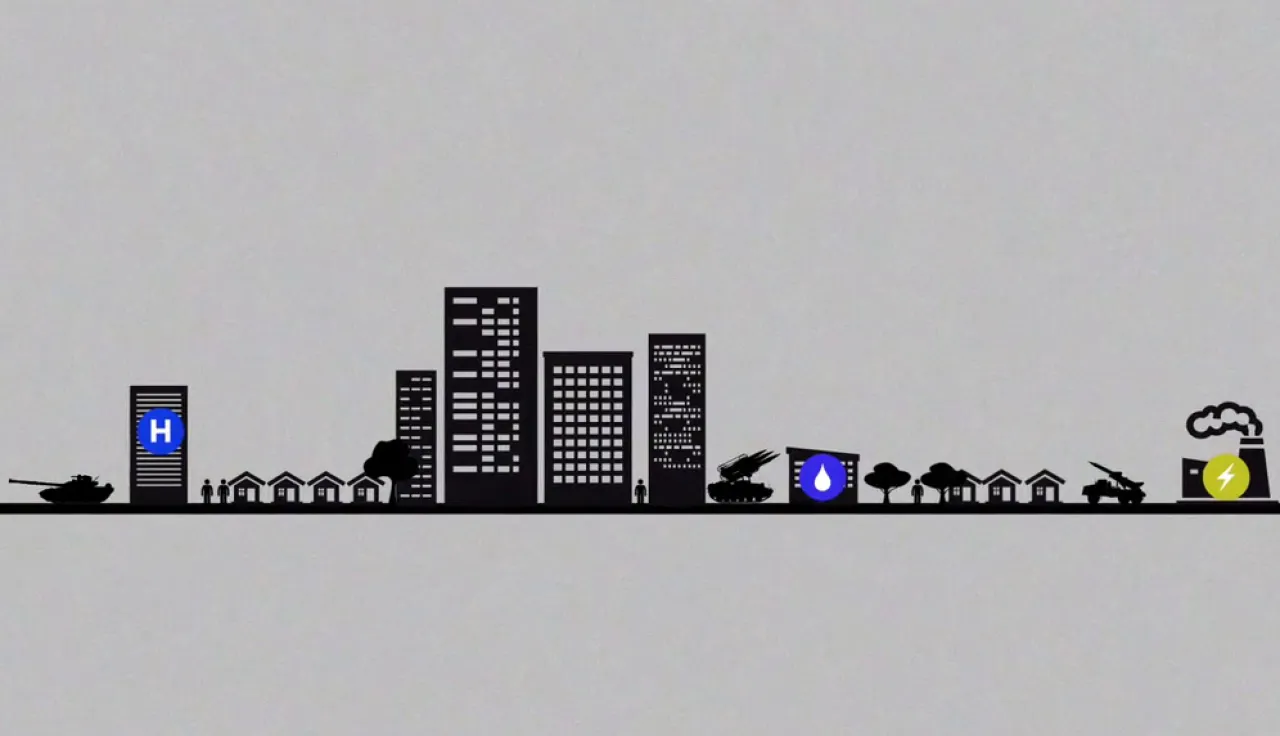 H