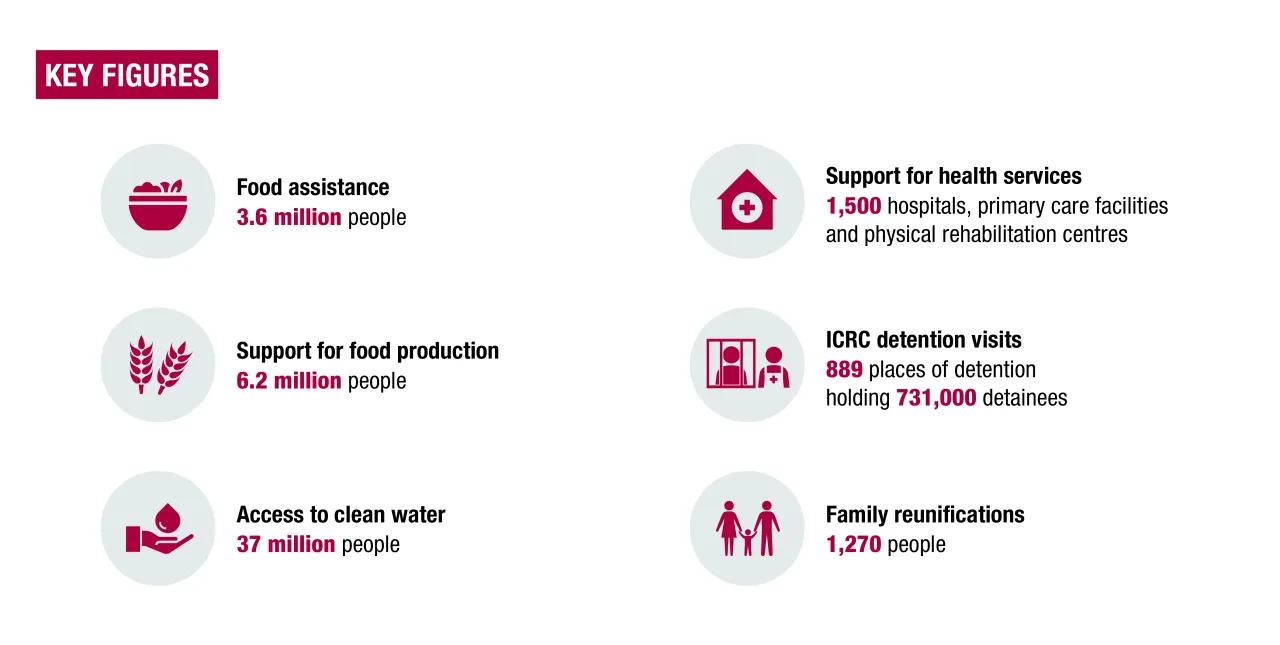 KEY FIGURES

Food assistance
3.6 million people

Support for food production
6.2 million people

Access to clean water
37 million people

Support for health services
1,500 hospitals, primary care facilities and physical rehabilitation centres

ICRC detention visits
889 places of detention holding 731,000 detainees

Family reunifications
1,270 people