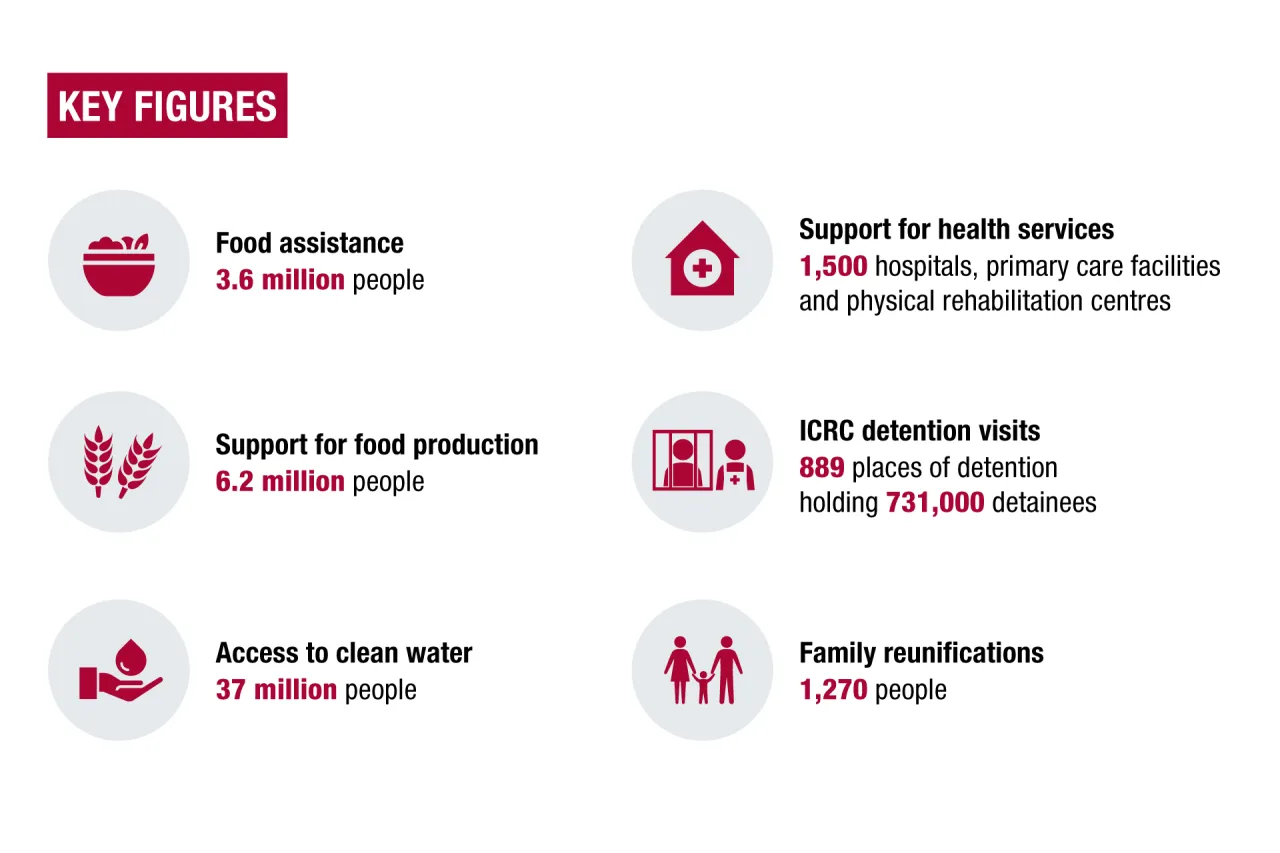 KEY FIGURES

Food assistance
3.6 million people

Support for food production
6.2 million people

Access to clean water
37 million people

Support for health services
1,500 hospitals, primary care facilities and physical rehabilitation centres

ICRC detention visits
889 places of detention holding 731,000 detainees

Family reunifications
1,270 people