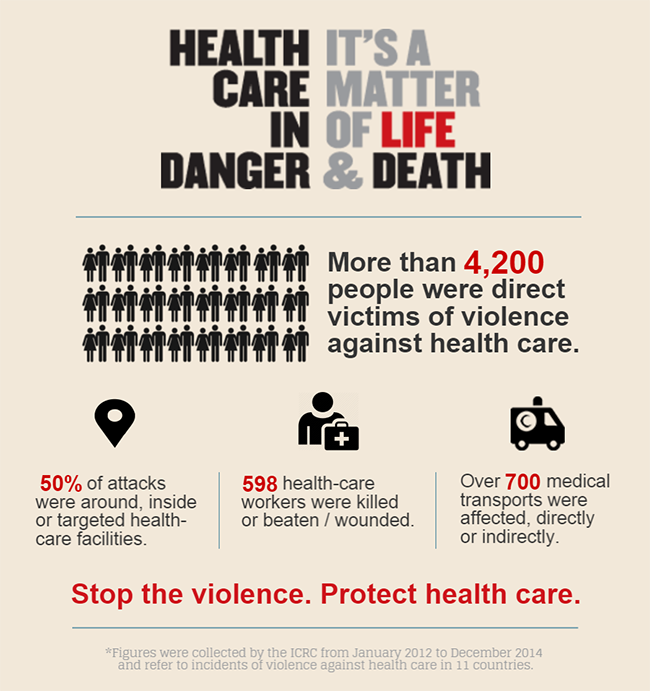 HEALTH CARE IN DANGER

IT'S A MATTER OF LIFE & DEATH

More than 4,200 people were direct victims of violence against health care.

50% of attacks were around, inside or targeted health-care facilities.

598 health-care workers were killed or beaten / wounded.

Over 700 medical transports were affected, directly or indirectly.

Stop the violence. Protect health care.

*Figures were collected by the ICRC from January 2012 to December 2014 and refer to incidents of violence against health care in 11 countries.