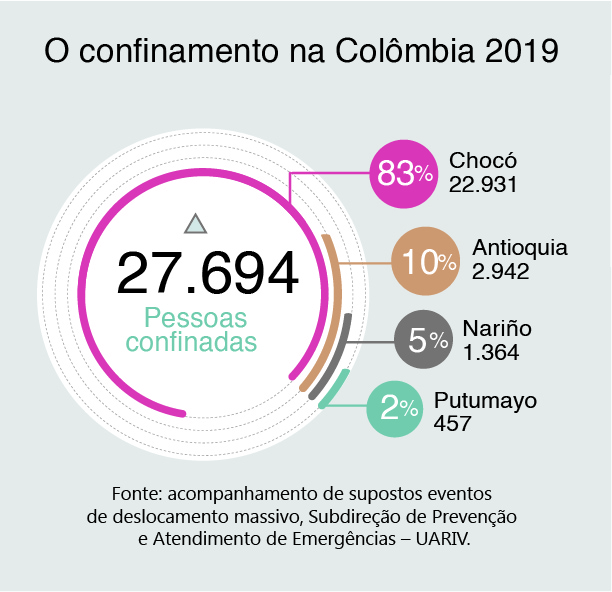 O confinamento na Colômbia 2019

27.694
Pessoas confinadas

83% Chocó 22.931

10% Antioquia 2.942

5% Nariño 1.364

2% Putumayo 457

Fonte: acompanhamento de supostos eventos de deslocamento massivo, Subdireção de Prevenção e Atendimento de Emergências – UARIV.